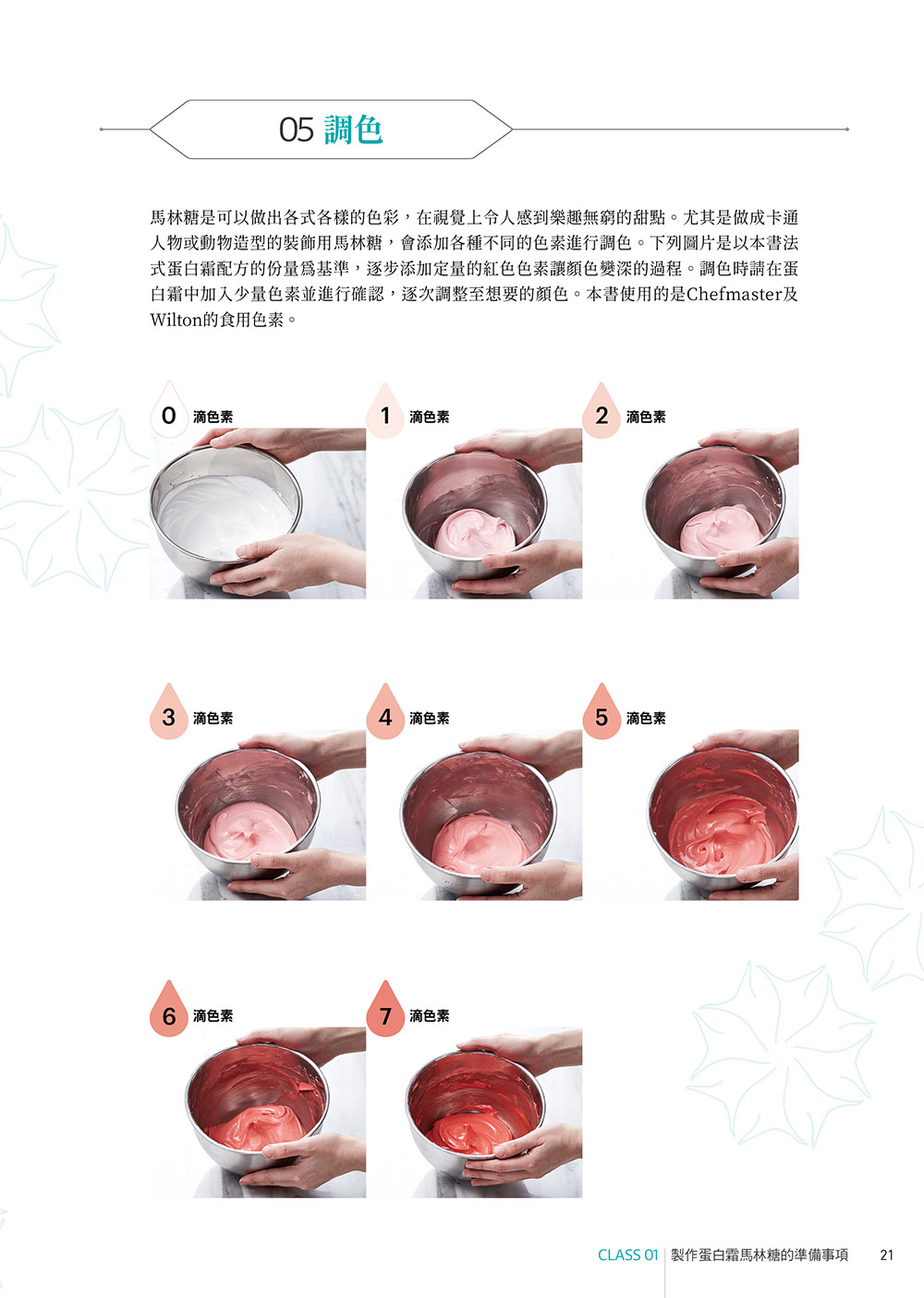 05 調色

馬林糖是可以做出各式各樣的色彩，在視覺上令人感到樂趣無窮的甜點。尤其是做成卡通人物或動物造型的裝飾用馬林糖，會添加各種不同的色素進行調色。下列圖片是以本書法式蛋白霜配方的份量爲基準，逐步添加定量的紅色色素讓顏色變深的過程。調色時請在蛋白霜中加入少量色素並進行確認，逐次調整至想要的顏色。本書使用的是Chefmaster及Wilton的食用色素。

0 滴色素

1 滴色素

2 滴色素

3 滴色素

4 滴色素

5 滴色素

6 滴色素

7 滴色素

CLASS 01 製作蛋白霜馬林糖的準備事項 21